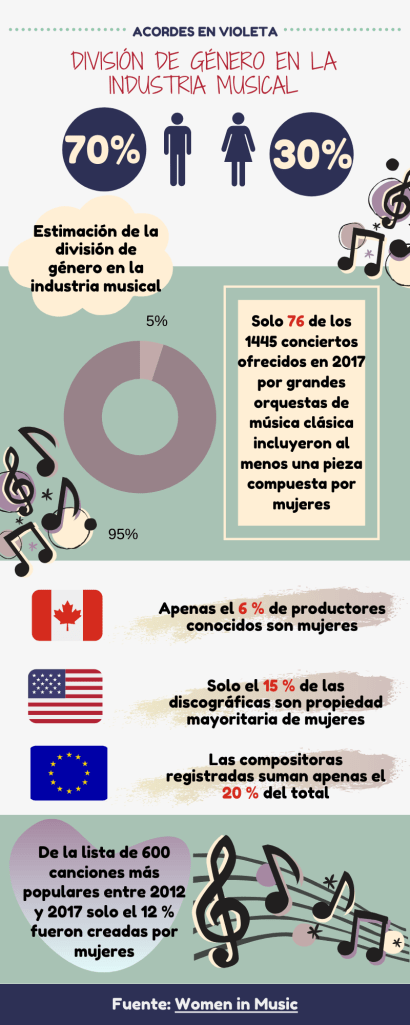 ACORDES EN VIOLETA

DIVISIÓN DE GÉNERO EN LA INDUSTRIA MUSICAL

70%

30%

Estimación de la división de género en la industria musical

5%

95%

Solo 76 de los 1445 conciertos ofrecidos en 2017 por grandes orquestas de música clásica incluyeron al menos una pieza compuesta por mujeres

Apenas el 6 % de productores conocidos son mujeres

Solo el 15 % de las discográficas son propiedad mayoritaria de mujeres

Las compositoras registradas suman apenas el 20 % del total

De la lista de 600 canciones más populares entre 2012 y 2017 solo el 12 % fueron creadas por mujeres

Fuente: Women in Music